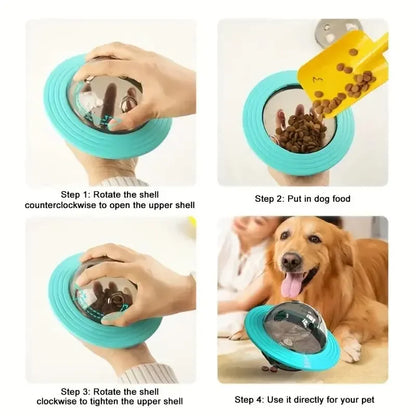 Step 1: Rotate the shell counterclockwise to open the upper shell

Step 2: Put in dog food

Step 3: Rotate the shell clockwise to tighten the upper shell

Step 4: Use it directly for your pet