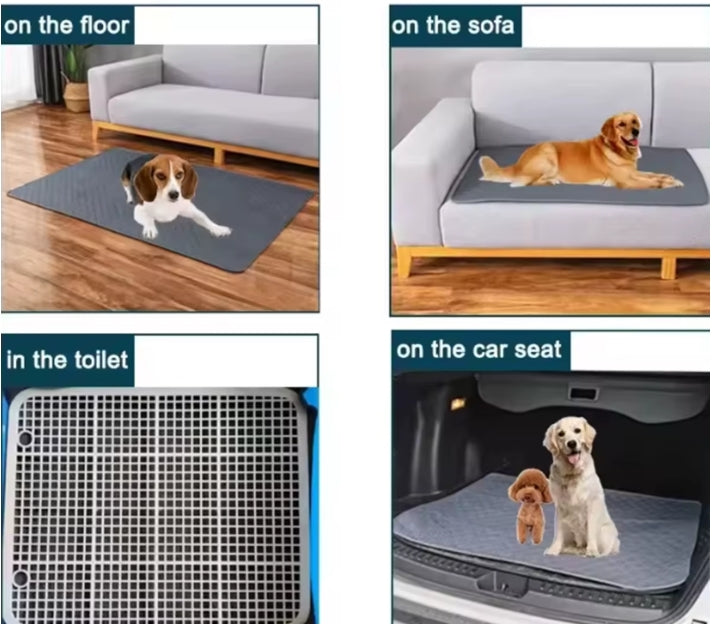 on the floor

on the sofa

in the toilet

on the car seat