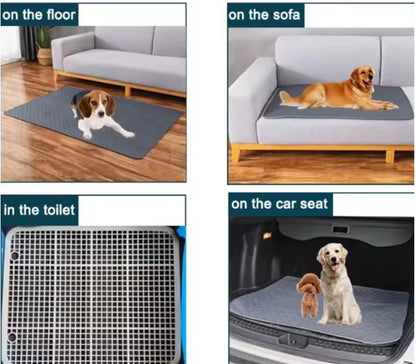 on the floor

on the sofa

in the toilet

on the car seat